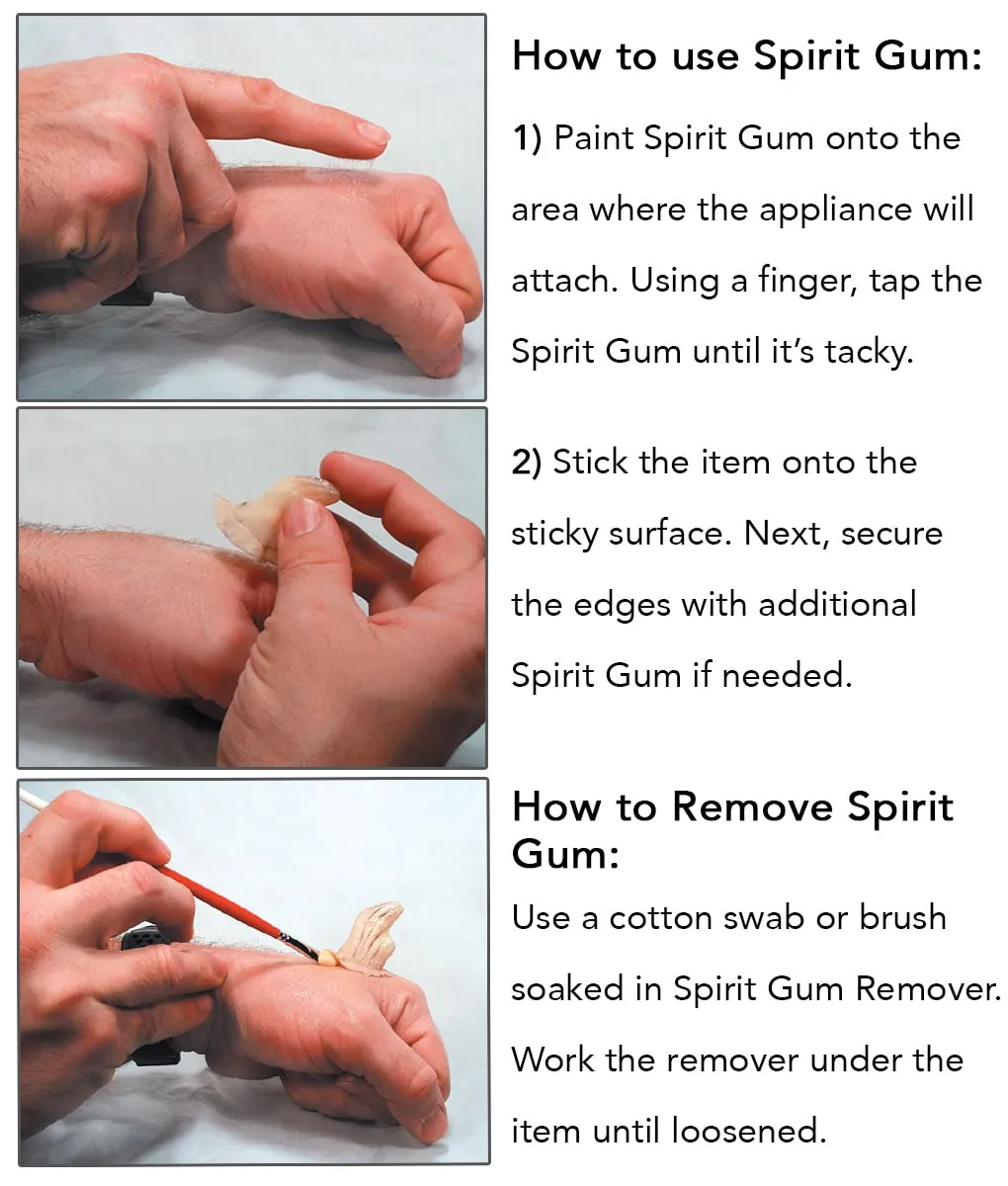 How to use Spirit Gum:

1) Paint Spirit Gum onto the area where the appliance will attach. Using a finger, tap the Spirit Gum until it's tacky.

2) Stick the item onto the sticky surface. Next, secure the edges with additional Spirit Gum if needed.

How to Remove Spirit Gum:

Use a cotton swab or brush soaked in Spirit Gum Remover. Work the remover under the item until loosened.